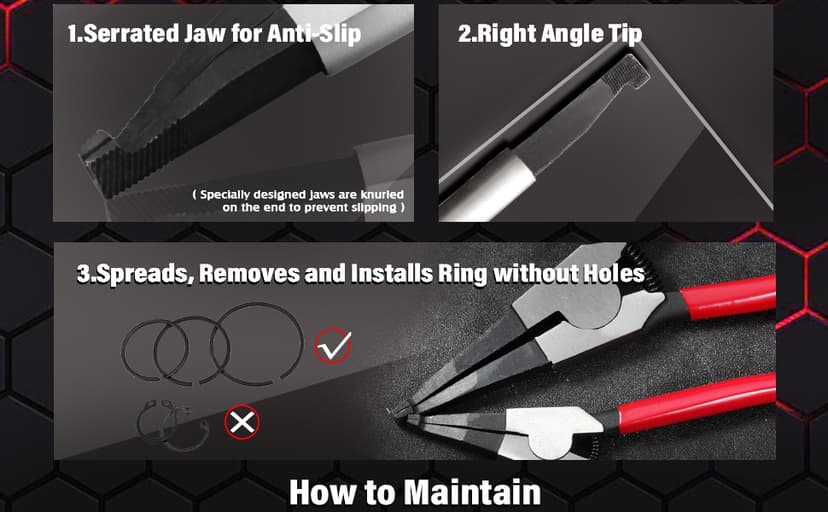 1.Serrated Jaw for Anti-Slip

( Specially designed jaws are knurled on the end to prevent slipping )

2.Right Angle Tip

3.Spreads, Removes and Installs Ring without Holes

How to Maintain