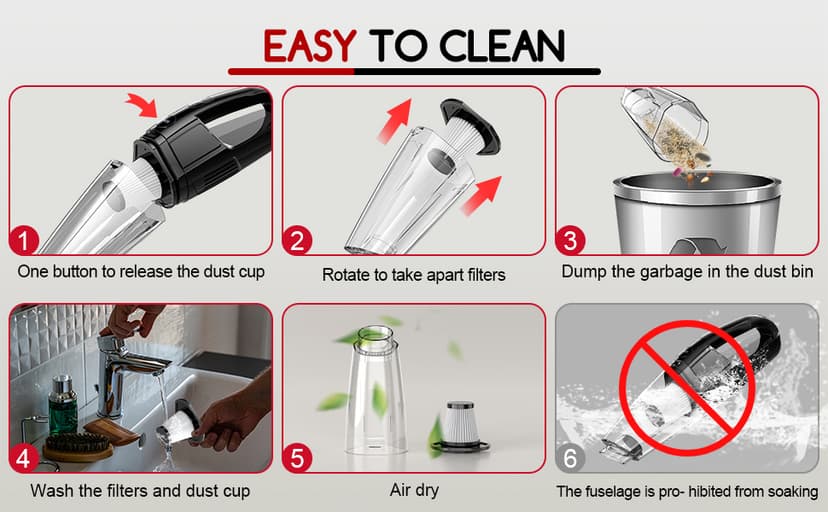 EASY TO CLEAN

1
One button to release the dust cup

2
Rotate to take apart filters

3
Dump the garbage in the dust bin

4
Wash the filters and dust cup

5
Air dry

6
The fuselage is pro- hibited from soaking