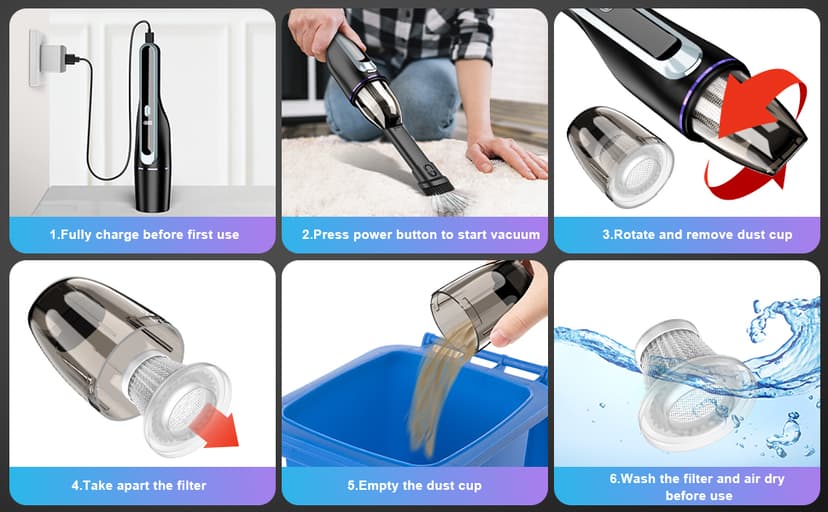 1.Fully charge before first use

2.Press power button to start vacuum

3.Rotate and remove dust cup

4.Take apart the filter

5.Empty the dust cup

6.Wash the filter and air dry before use