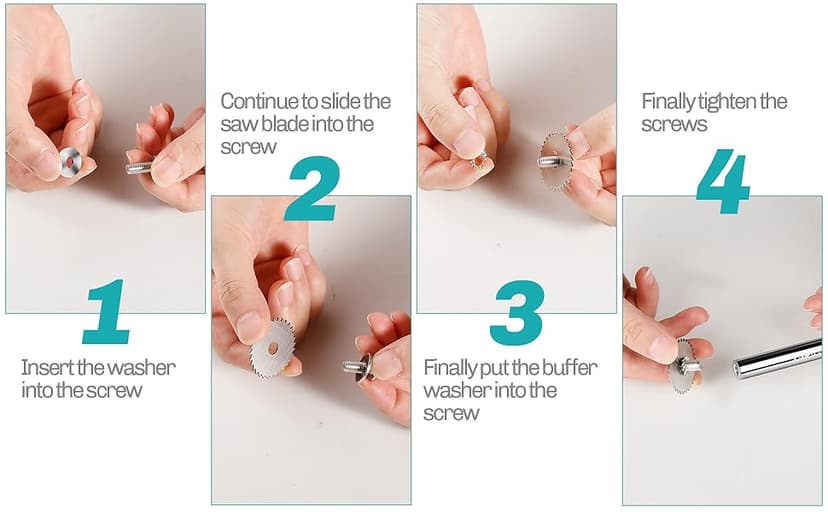 1

Insert the washer into the screw

Continue to slide the saw blade into the screw

2

3

Finally put the buffer washer into the screw

Finally tighten the screws

4