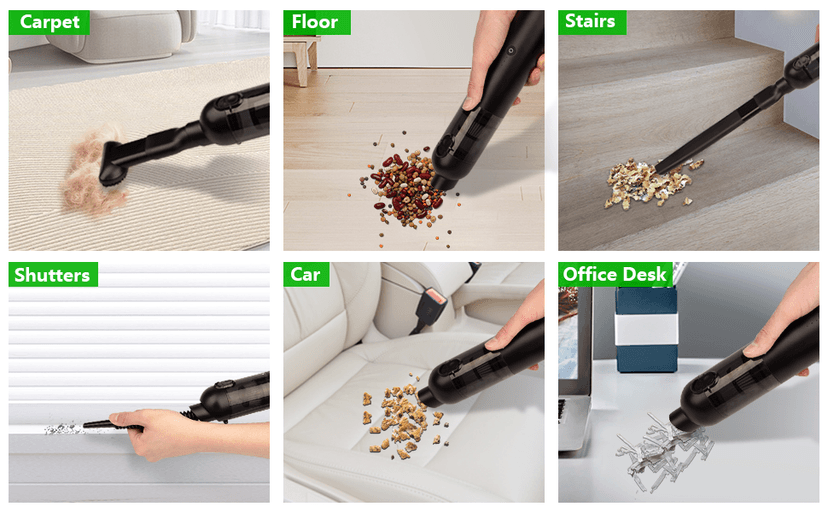 Carpet

Floor

Stairs

Shutters

Car

Office Desk