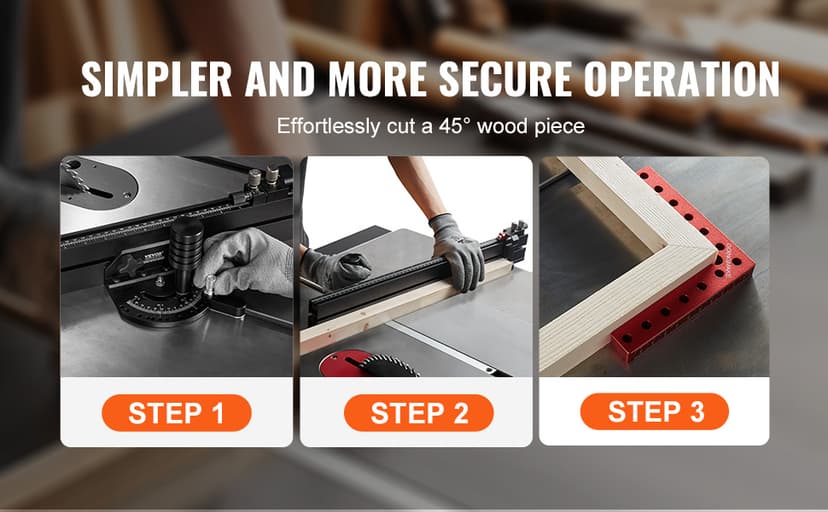 SIMPLER AND MORE SECURE OPERATION

Effortlessly cut a 45° wood piece

STEP 1

STEP 2

STEP 3