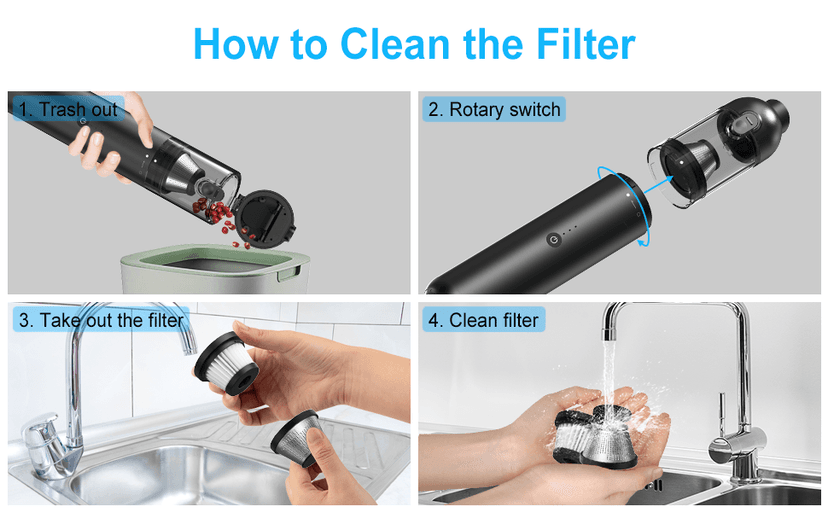 How to Clean the Filter

1. Trash out

2. Rotary switch

3. Take out the filter

4. Clean filter