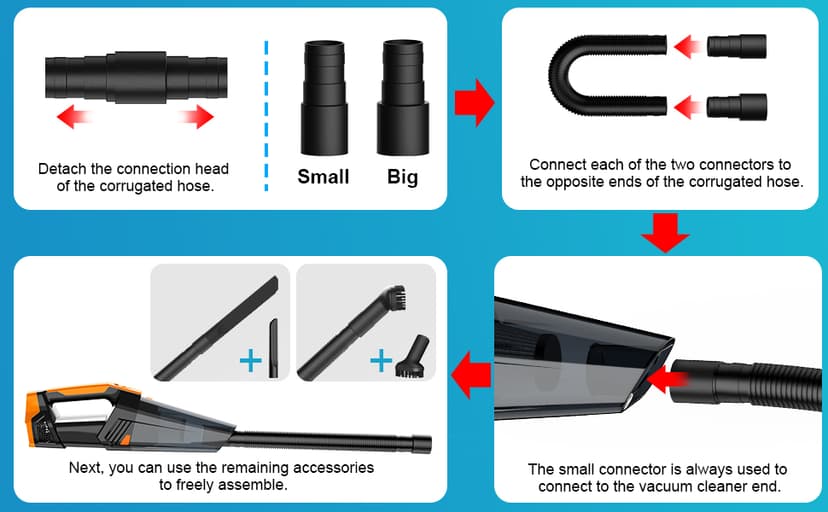 Detach the connection head of the corrugated hose.

Small

Big

Connect each of the two connectors to the opposite ends of the corrugated hose.

The small connector is always used to connect to the vacuum cleaner end.

Next, you can use the remaining accessories to freely assemble.