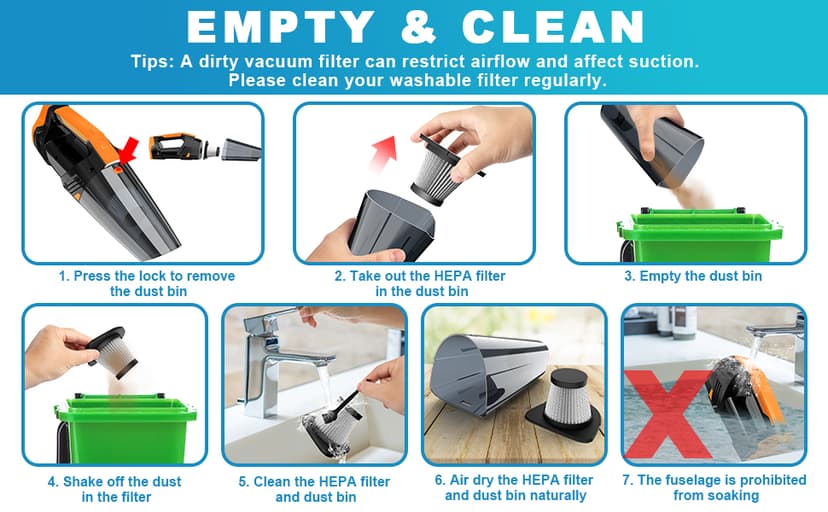 EMPTY & CLEAN

Tips: A dirty vacuum filter can restrict airflow and affect suction. Please clean your washable filter regularly.

1. Press the lock to remove the dust bin

2. Take out the HEPA filter in the dust bin

3. Empty the dust bin

4. Shake off the dust in the filter

5. Clean the HEPA filter and dust bin

6. Air dry the HEPA filter and dust bin naturally

7. The fuselage is prohibited from soaking