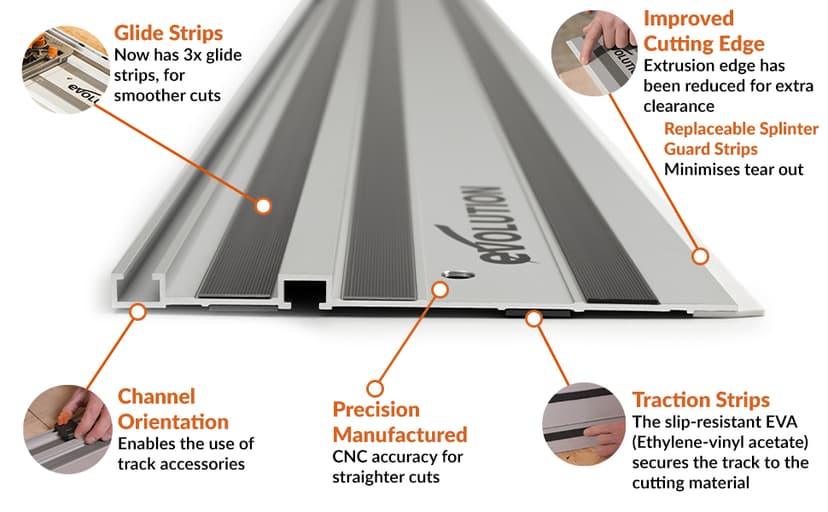 Glide Strips
Now has 3x glide strips, for smoother cuts

Improved Cutting Edge
Extrusion edge has been reduced for extra clearance

Replaceable Splinter Guard Strips
Minimises tear out

evolution

Channel Orientation
Enables the use of track accessories

Precision Manufactured
CNC accuracy for straighter cuts

Traction Strips
The slip-resistant EVA (Ethylene-vinyl acetate) secures the track to the cutting material