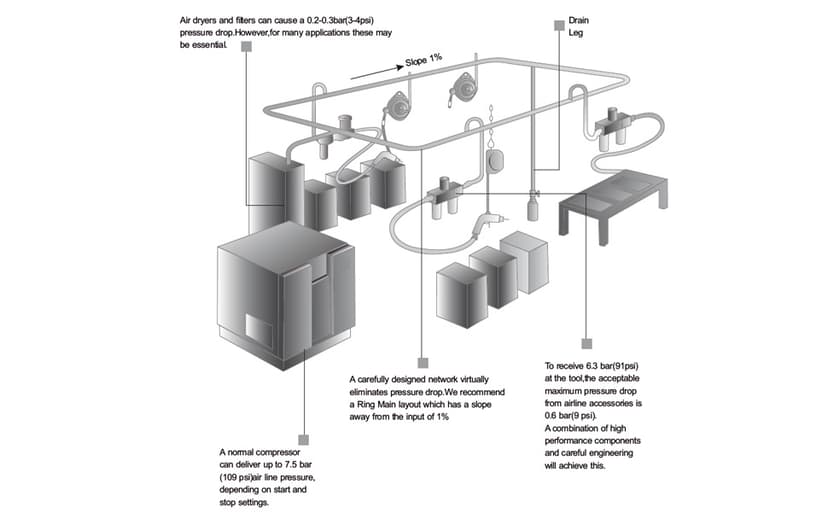 Air dryers and filters can cause a 0.2-0.3bar(3-4psi) pressure drop.However,for many applications these may be essential.

Drain Leg

Slope 1%

A carefully designed network virtually eliminates pressure drop.We recommend a Ring Main layout which has a slope away from the input of 1%

To receive 6.3 bar(91psi) at the tool,the acceptable maximum pressure drop from airline accessories is 0.6 bar(9 psi). A combination of high performance components and careful engineering will achieve this.

A normal compressor can deliver up to 7.5 bar (109 psi)air line pressure, depending on start and stop settings.