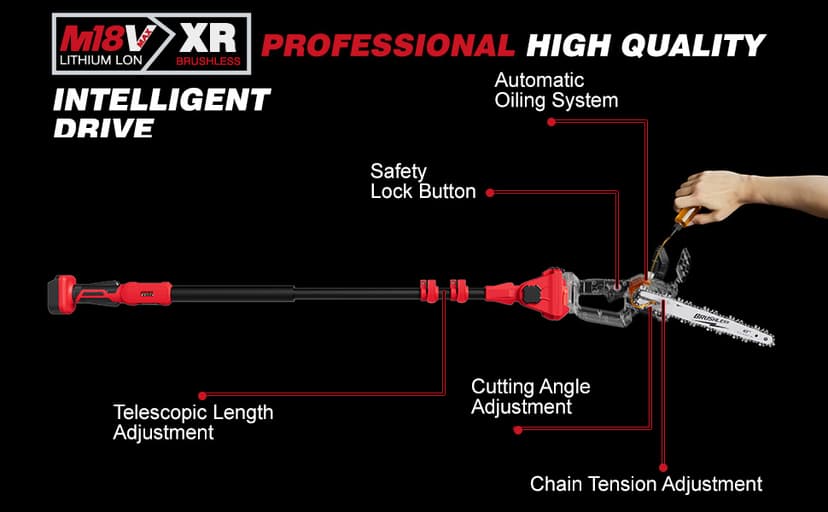 M18V MAX LITHIUM LON XR BRUSHLESS

PROFESSIONAL HIGH QUALITY

INTELLIGENT DRIVE

Automatic Oiling System

Safety Lock Button

BRUSHLESS

Telescopic Length Adjustment

Cutting Angle Adjustment

Chain Tension Adjustment