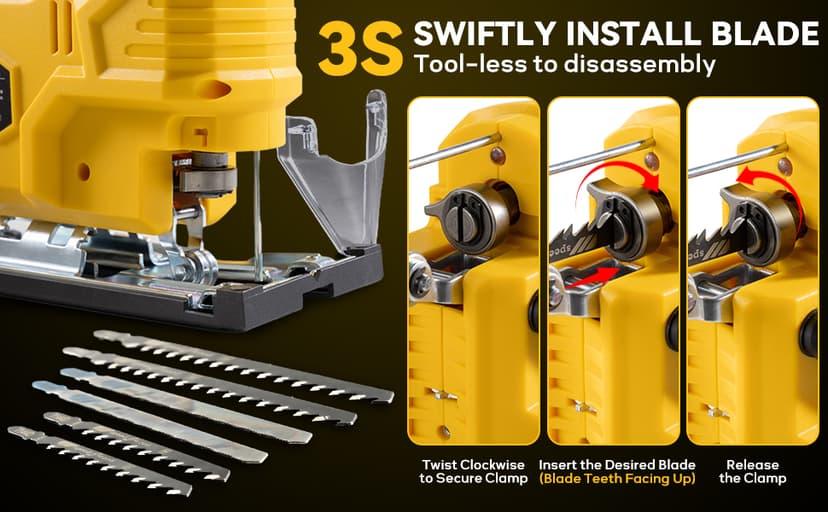 3S SWIFTLY INSTALL BLADE
Tool-less to disassembly

Twist Clockwise to Secure Clamp

Insert the Desired Blade (Blade Teeth Facing Up)

Release the Clamp