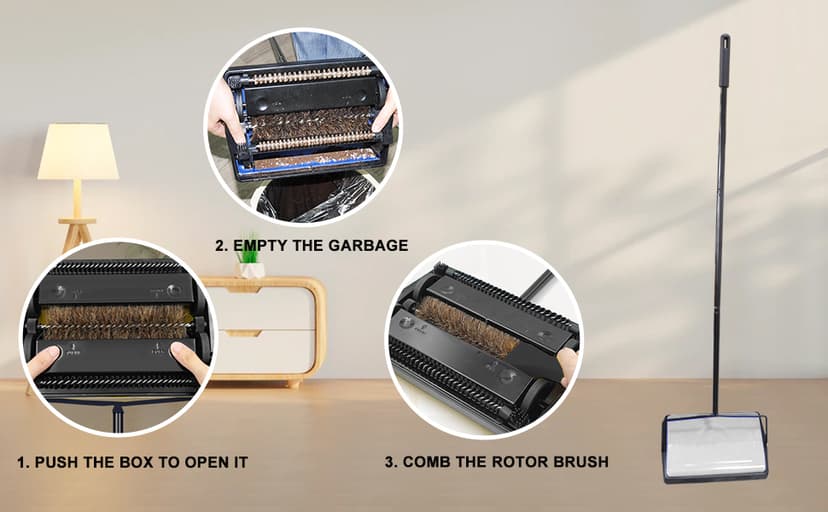 2. EMPTY THE GARBAGE

1. PUSH THE BOX TO OPEN IT

3. COMB THE ROTOR BRUSH