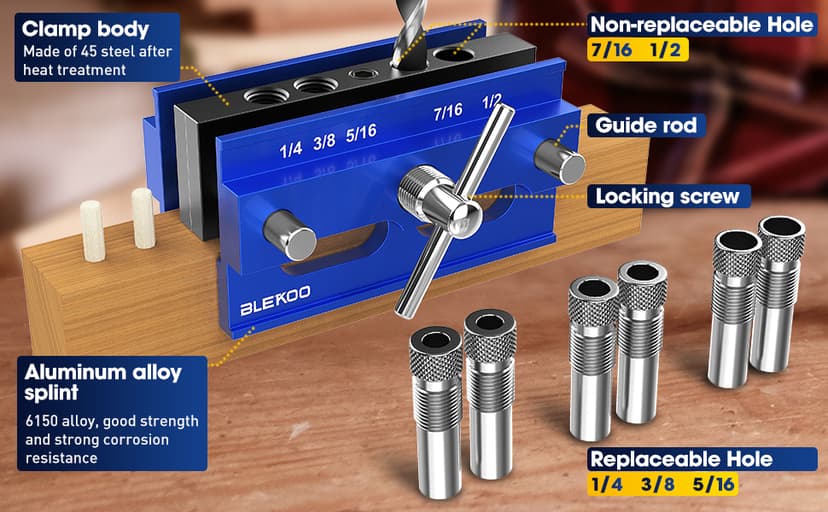 Clamp body
Made of 45 steel after heat treatment

Non-replaceable Hole
7/16 1/2

1/4 3/8 5/16 7/16 1/2

Guide rod

Locking screw

BLEKOO

Aluminum alloy splint
6150 alloy, good strength and strong corrosion resistance

Replaceable Hole
1/4 3/8 5/16