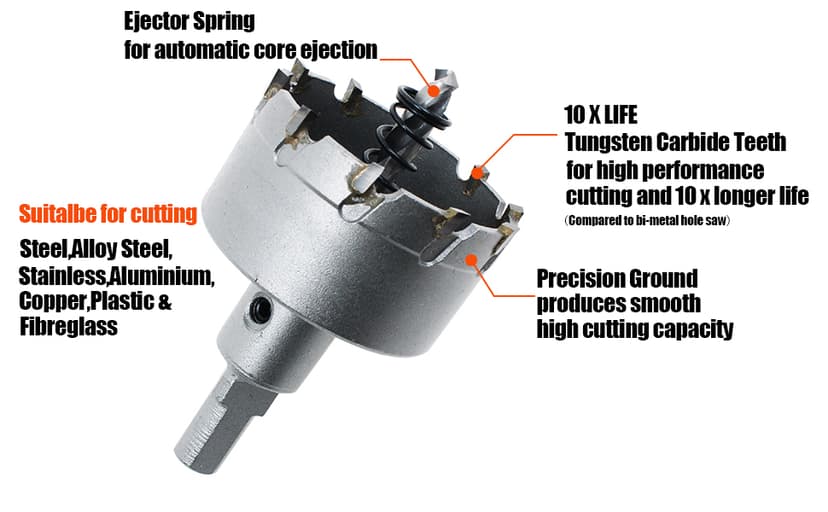 Ejector Spring
for automatic core ejection

10 X LIFE
Tungsten Carbide Teeth
for high performance
cutting and 10 x longer life
(Compared to bi-metal hole saw)

Suitalbe for cutting

Steel,Alloy Steel,
Stainless,Aluminium,
Copper,Plastic &
Fibreglass

Precision Ground
produces smooth
high cutting capacity