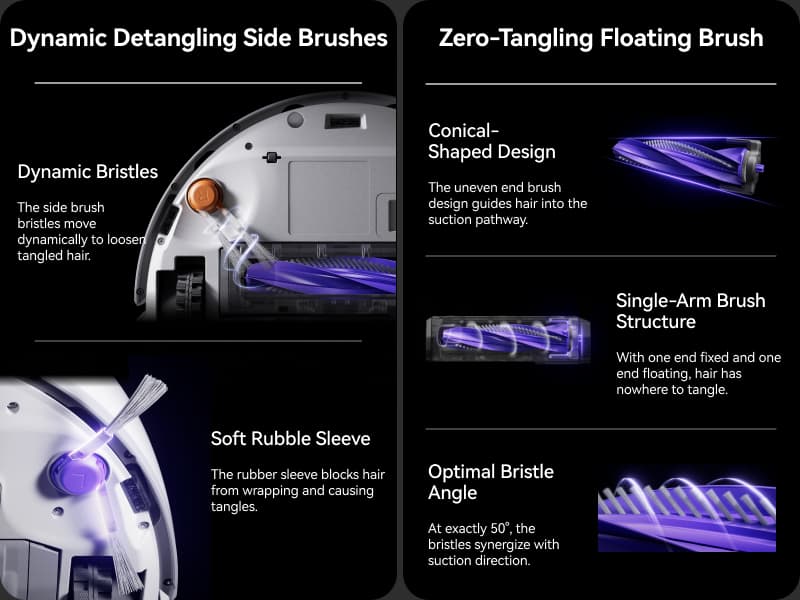 Dynamic Detangling Side Brushes

Dynamic Bristles

The side brush bristles move dynamically to loosen tangled hair.

Soft Rubble Sleeve

The rubber sleeve blocks hair from wrapping and causing tangles.

Zero-Tangling Floating Brush

Conical-Shaped Design

The uneven end brush design guides hair into the suction pathway.

Single-Arm Brush Structure

With one end fixed and one end floating, hair has nowhere to tangle.

Optimal Bristle Angle

At exactly 50°, the bristles synergize with suction direction.