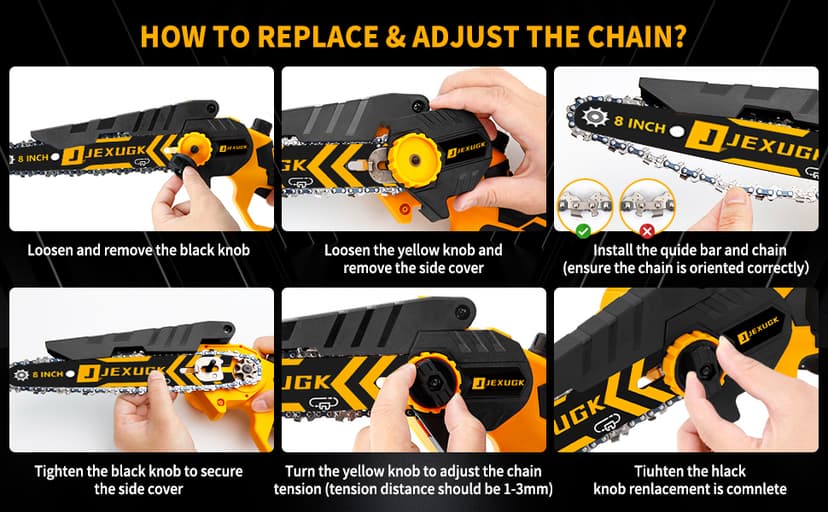 HOW TO REPLACE & ADJUST THE CHAIN?

8 INCH JEXUGK

JEXUGK

Loosen and remove the black knob

JEXUGK

Loosen the yellow knob and remove the side cover

8 INCH JEXUGK

Install the quide bar and chain (ensure the chain is oriented correctly)

8 INCH JEXUGK

Tighten the black knob to secure the side cover

UGK JEXUGK

Turn the yellow knob to adjust the chain tension (tension distance should be 1-3mm)

JEXUGK UGK

Tiuhten the hlack knob renlacement is comnlete