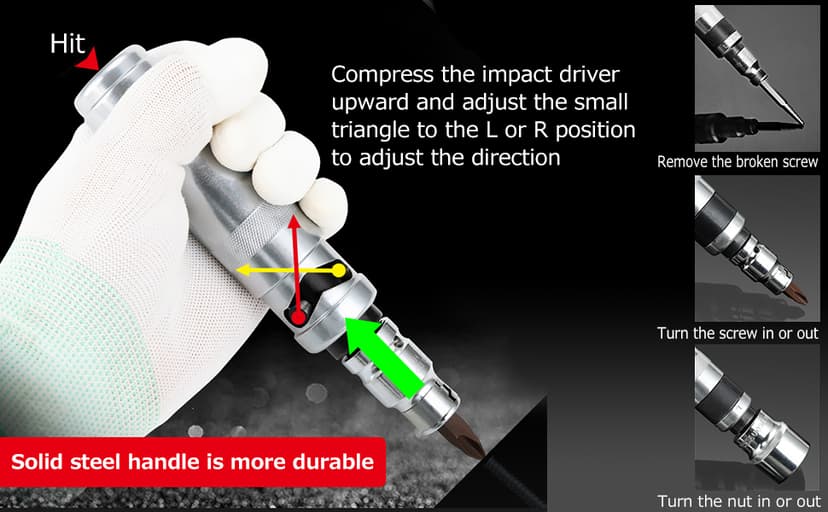 Hit

Compress the impact driver upward and adjust the small triangle to the L or R position to adjust the direction

Solid steel handle is more durable

Remove the broken screw

Turn the screw in or out

Turn the nut in or out