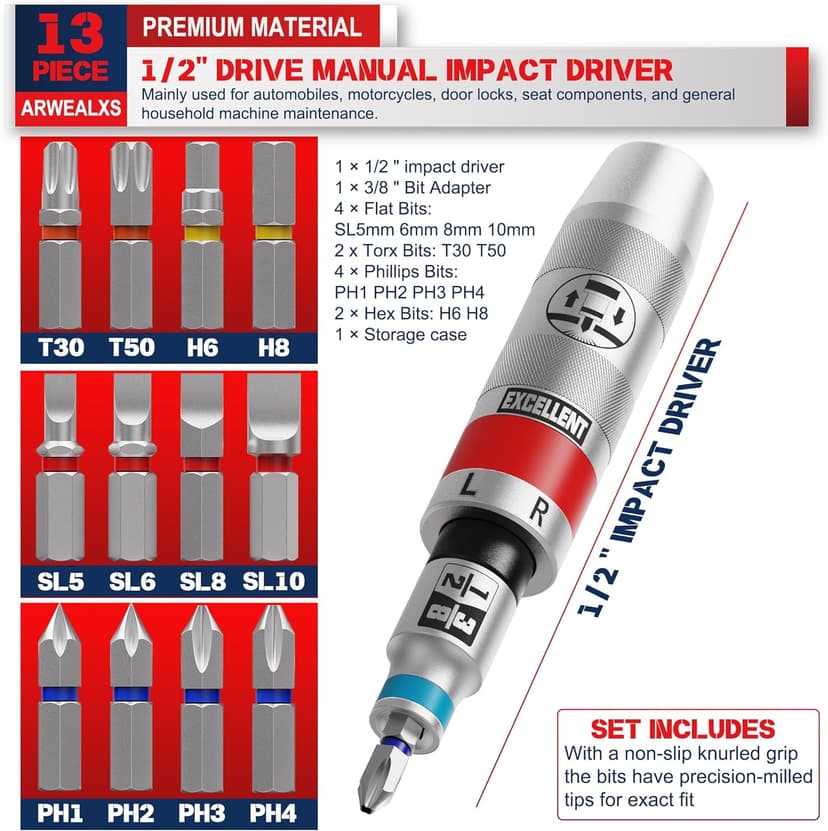 13 PIECE ARWEALXS

PREMIUM MATERIAL

1/2" DRIVE MANUAL IMPACT DRIVER

Mainly used for automobiles, motorcycles, door locks, seat components, and general household machine maintenance.

T30 T50 H6 H8

SL5 SL6 SL8 SL10

PH1 PH2 PH3 PH4

1 × 1/2 " impact driver
1 × 3/8 " Bit Adapter
4 × Flat Bits:
SL5mm 6mm 8mm 10mm
2 x Torx Bits: T30 T50
4 × Phillips Bits:
PH1 PH2 PH3 PH4
2 × Hex Bits: H6 H8
1 × Storage case

EXCELLENT

L R

1/2 3/8

1/2 " IMPACT DRIVER

SET INCLUDES
With a non-slip knurled grip the bits have precision-milled tips for exact fit