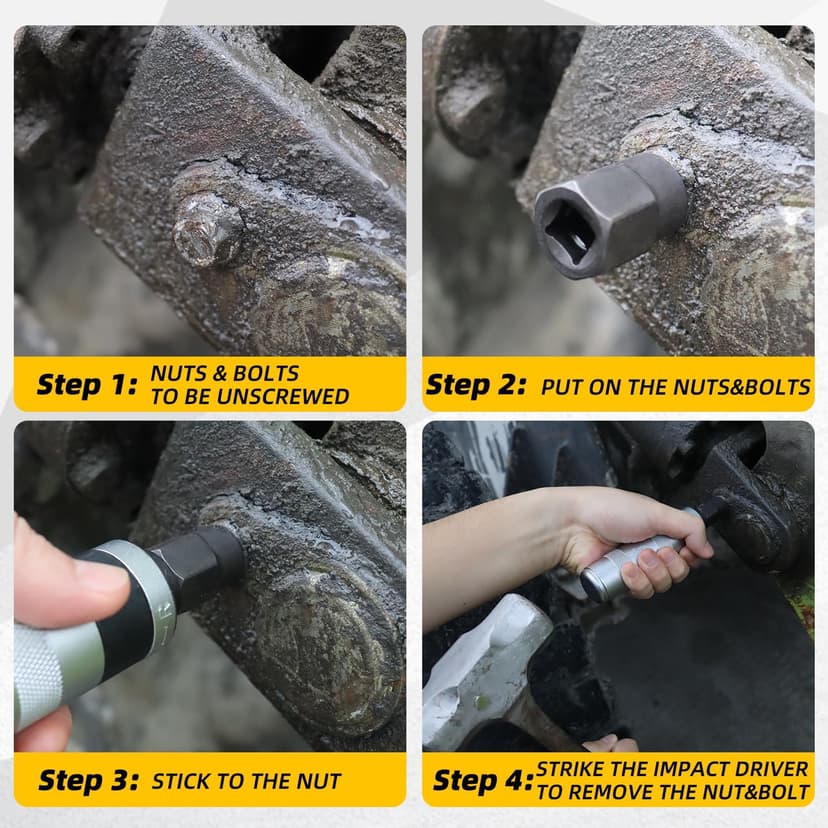 Step 1: NUTS & BOLTS TO BE UNSCREWED

Step 2: PUT ON THE NUTS&BOLTS

Step 3: STICK TO THE NUT

Step 4: STRIKE THE IMPACT DRIVER TO REMOVE THE NUT&BOLT