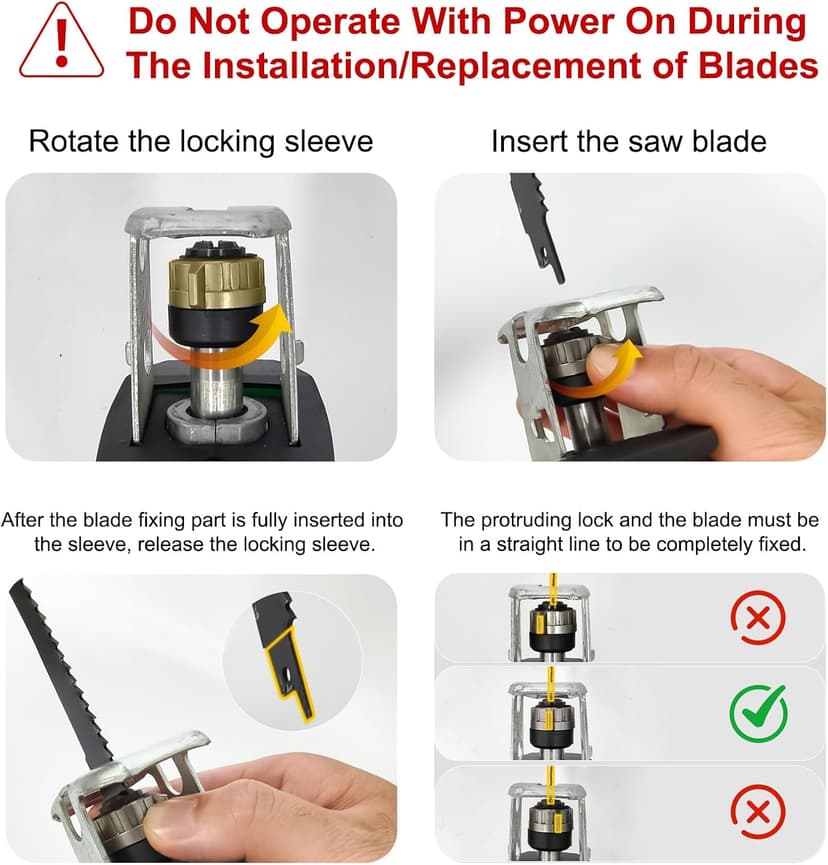 Do Not Operate With Power On During The Installation/Replacement of Blades

Rotate the locking sleeve

Insert the saw blade

After the blade fixing part is fully inserted into the sleeve, release the locking sleeve.

The protruding lock and the blade must be in a straight line to be completely fixed.