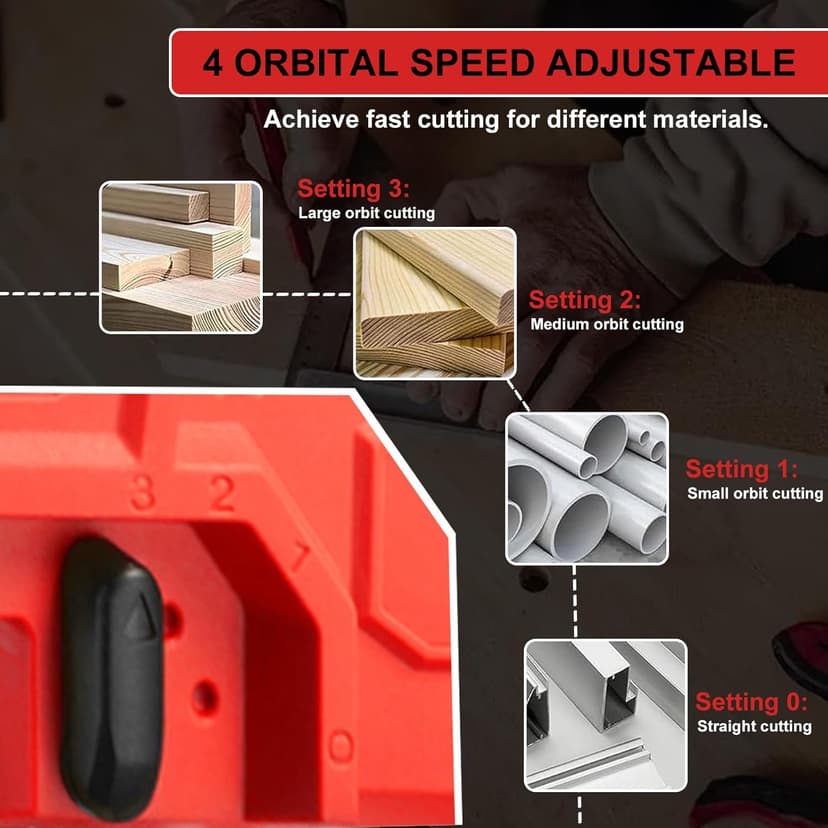 4 ORBITAL SPEED ADJUSTABLE

Achieve fast cutting for different materials.

Setting 3:
Large orbit cutting

Setting 2:
Medium orbit cutting

Setting 1:
Small orbit cutting

Setting 0:
Straight cutting

3 2
1
0