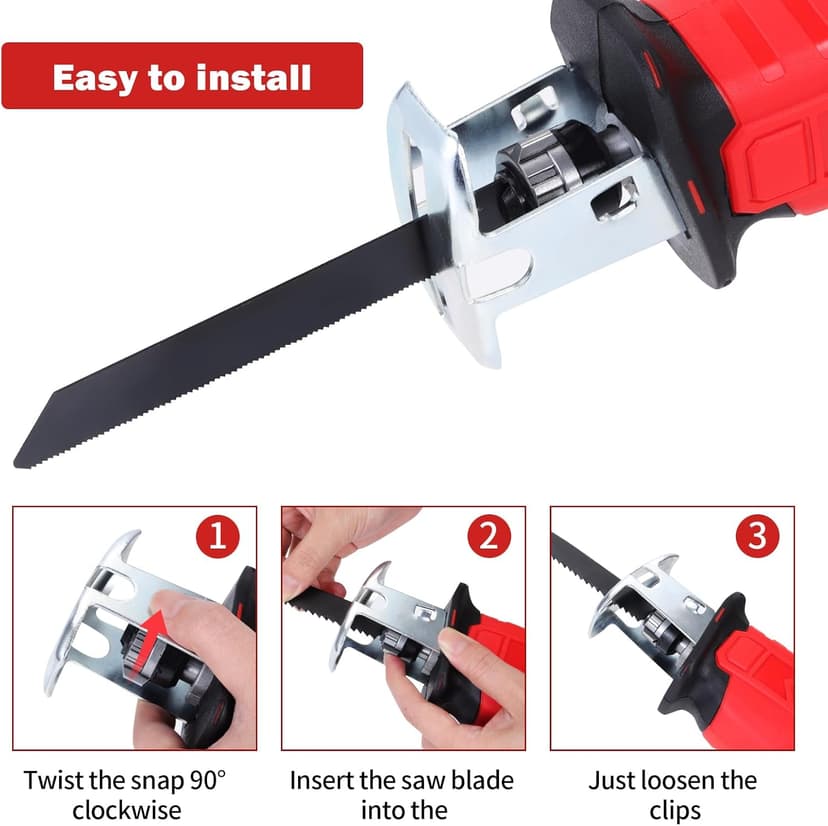 Easy to install

1

2

3

Twist the snap 90° clockwise

Insert the saw blade into the

Just loosen the clips