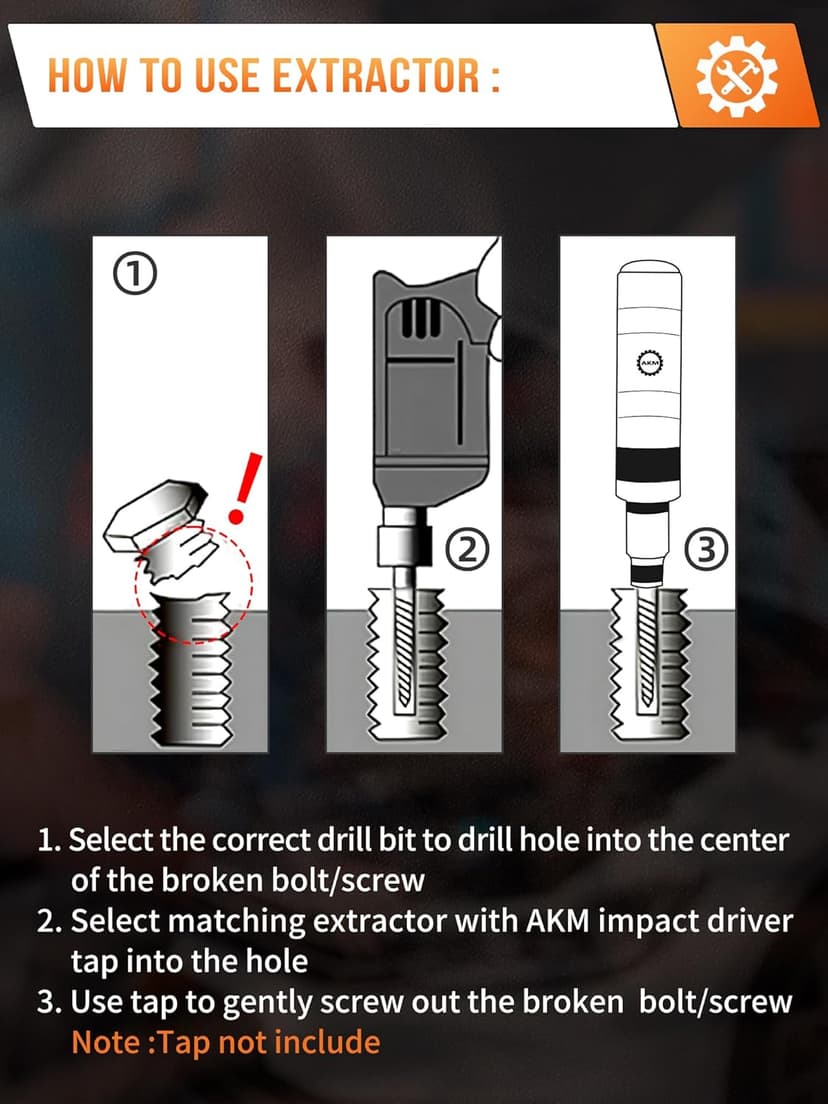 HOW TO USE EXTRACTOR :

①

!

②

AKM

③

1. Select the correct drill bit to drill hole into the center of the broken bolt/screw
2. Select matching extractor with AKM impact driver tap into the hole
3. Use tap to gently screw out the broken bolt/screw
Note :Tap not include