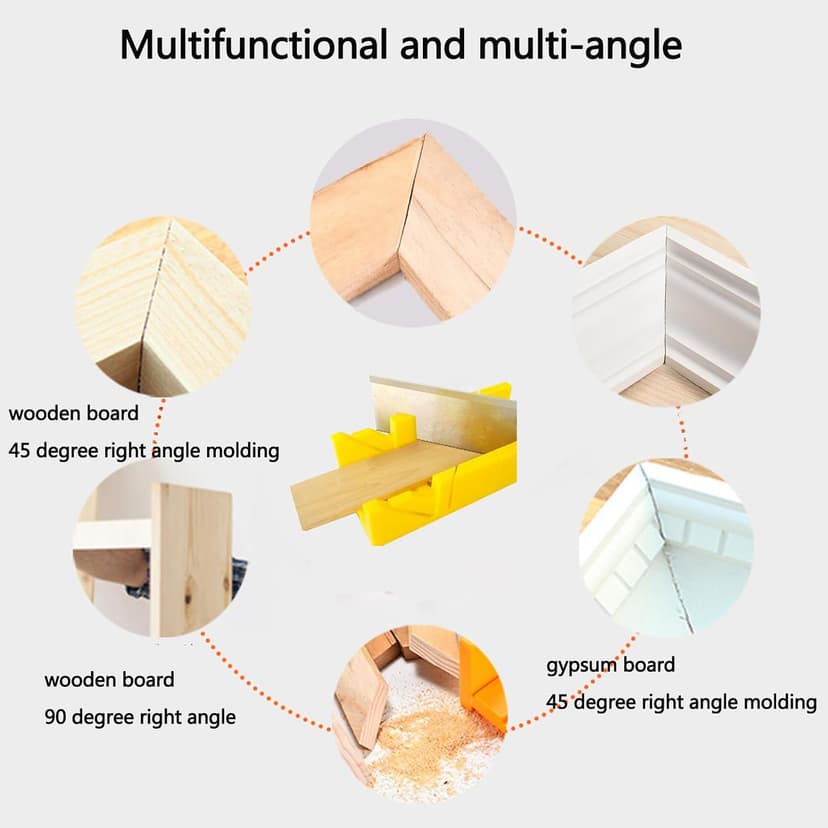 Multifunctional and multi-angle

wooden board
45 degree right angle molding

wooden board
90 degree right angle

gypsum board
45 degree right angle molding