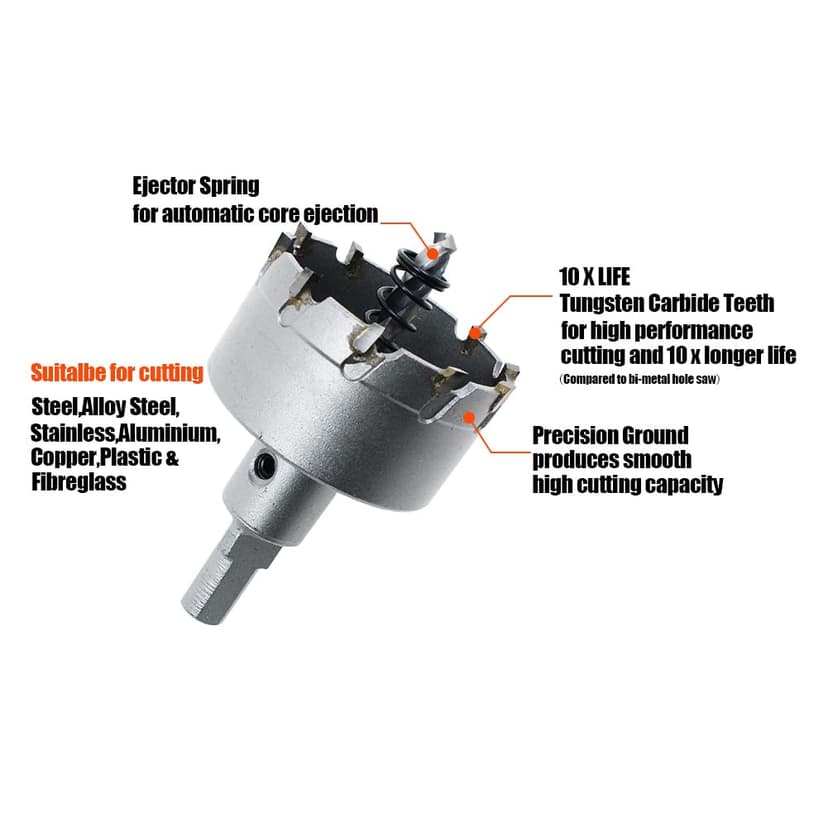 Ejector Spring
for automatic core ejection

10 X LIFE
Tungsten Carbide Teeth
for high performance
cutting and 10 x longer life
(Compared to bi-metal hole saw)

Suitalbe for cutting

Steel,Alloy Steel,
Stainless,Aluminium,
Copper,Plastic &
Fibreglass

Precision Ground
produces smooth
high cutting capacity