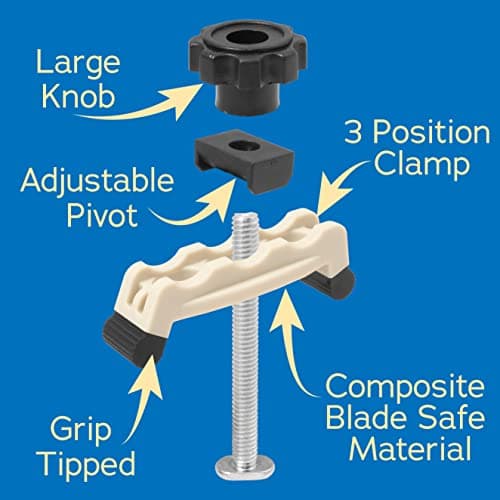 Large Knob

3 Position Clamp

Adjustable Pivot

Composite Blade Safe Material

Grip Tipped