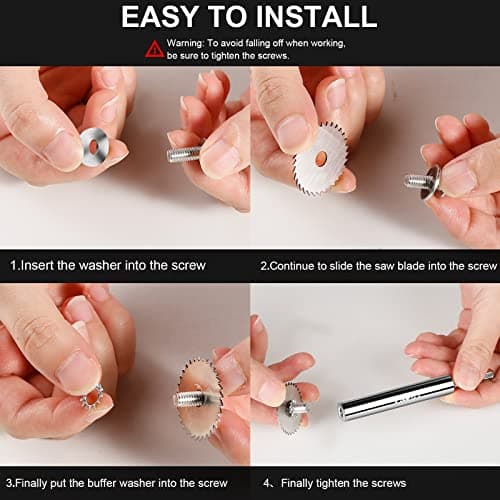 EASY TO INSTALL

Warning: To avoid falling off when working, be sure to tighten the screws.

1.Insert the washer into the screw

2.Continue to slide the saw blade into the screw

3.Finally put the buffer washer into the screw

4、Finally tighten the screws