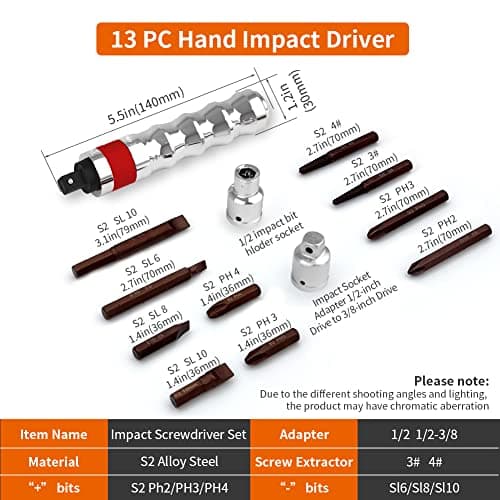 13 PC Hand Impact Driver

5.5in(140mm)

1.2in (30mm)

S2 4#
2.7in(70mm)

S2 3#
2.7in(70mm)

S2 PH3
2.7in(70mm)

S2 PH2
2.7in(70mm)

1/2 impact bit hloder socket

Impact Socket Adapter 1/2-inch Drive to 3/8-inch Drive

S2 SL 10
3.1in(79mm)

S2 SL 6
2.7in(70mm)

S2 PH 4
1.4in(36mm)

S2 SL 8
1.4in(36mm)

S2 PH 3
1.4in(36mm)

S2 SL 10
1.4in(36mm)

Please note:
Due to the different shooting angles and lighting, the product may have chromatic aberration

| Item Name | Impact Screwdriver Set | Adapter | 1/2 1/2-3/8 |
|---|---|---|---|
| Material | S2 Alloy Steel | Screw Extractor | 3# 4# |
| "+" bits | S2 Ph2/PH3/PH4 | "-" bits | Sl6/Sl8/Sl10 |