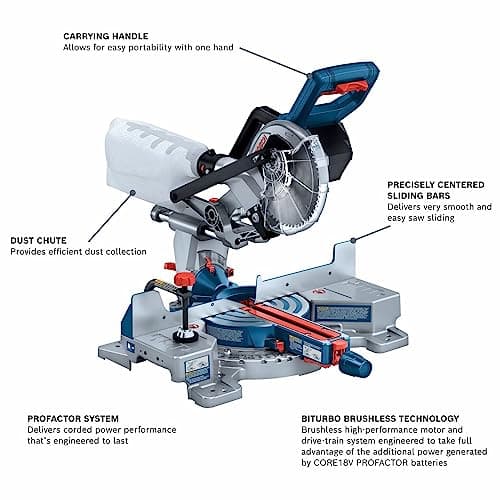 CARRYING HANDLE
Allows for easy portability with one hand

PRECISELY CENTERED SLIDING BARS
Delivers very smooth and easy saw sliding

DUST CHUTE
Provides efficient dust collection

PROFACTOR SYSTEM
Delivers corded power performance that's engineered to last

BITURBO BRUSHLESS TECHNOLOGY
Brushless high-performance motor and drive-train system engineered to take full advantage of the additional power generated by CORE18V PROFACTOR batteries