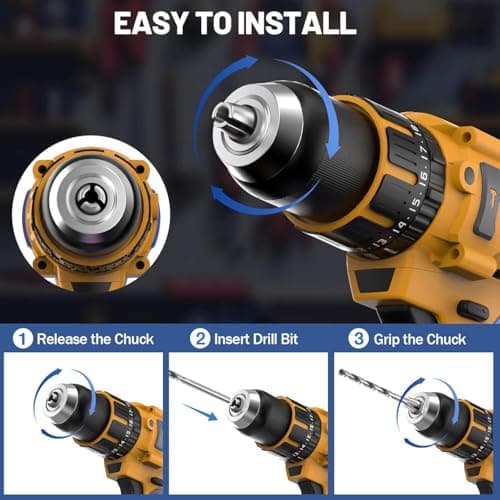 EASY TO INSTALL

13 14 15 16 17 18

1 Release the Chuck

2 Insert Drill Bit

3 Grip the Chuck