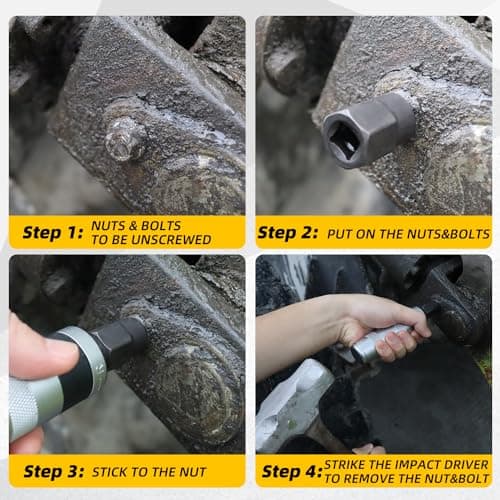 Step 1: NUTS & BOLTS TO BE UNSCREWED

Step 2: PUT ON THE NUTS&BOLTS

Step 3: STICK TO THE NUT

Step 4: STRIKE THE IMPACT DRIVER TO REMOVE THE NUT&BOLT