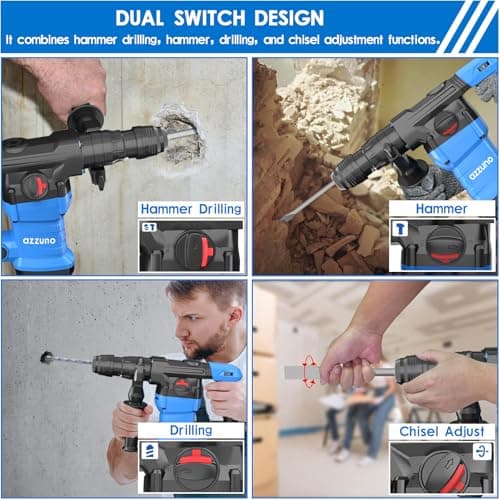 DUAL SWITCH DESIGN

It combines hammer drilling, hammer, drilling, and chisel adjustment functions.

azzuno

Hammer Drilling

azzuno

Hammer

Drilling

Chisel Adjust