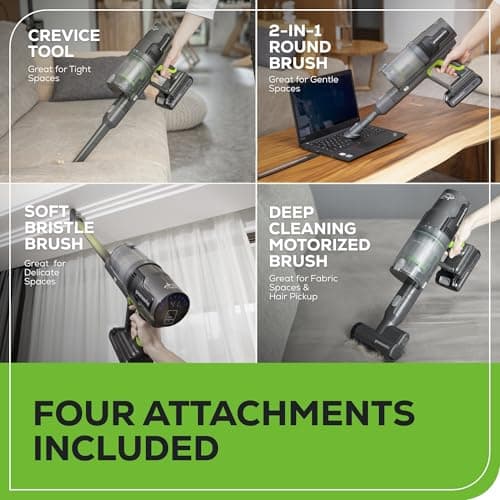 CREVICE TOOL

Great for Tight Spaces

2-IN-1 ROUND BRUSH

Great for Gentle Spaces

SOFT BRISTLE BRUSH

Great for Delicate Spaces

DEEP CLEANING MOTORIZED BRUSH

Great for Fabric Spaces & Hair Pickup

FOUR ATTACHMENTS INCLUDED