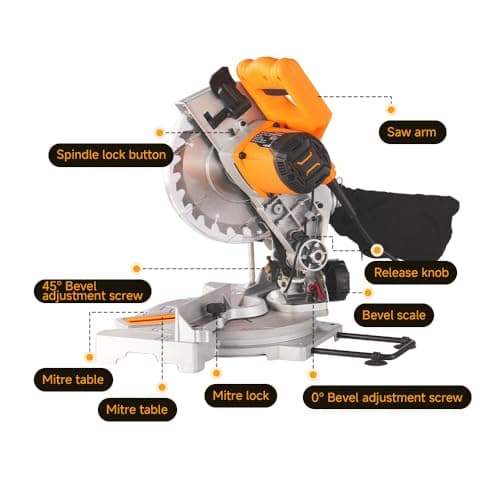 Saw arm

Spindle lock button

Release knob

45° Bevel adjustment screw

Bevel scale

Mitre table

Mitre table

Mitre lock

0° Bevel adjustment screw