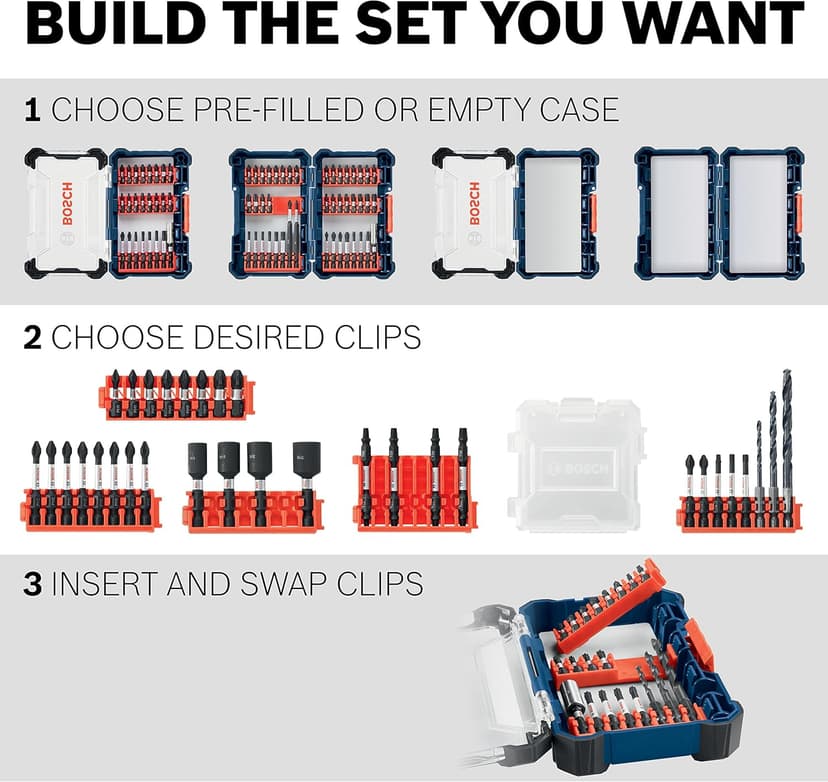 BUILD THE SET YOU WANT

1 CHOOSE PRE-FILLED OR EMPTY CASE

BOSCH

BOSCH

2 CHOOSE DESIRED CLIPS

BOSCH

3 INSERT AND SWAP CLIPS