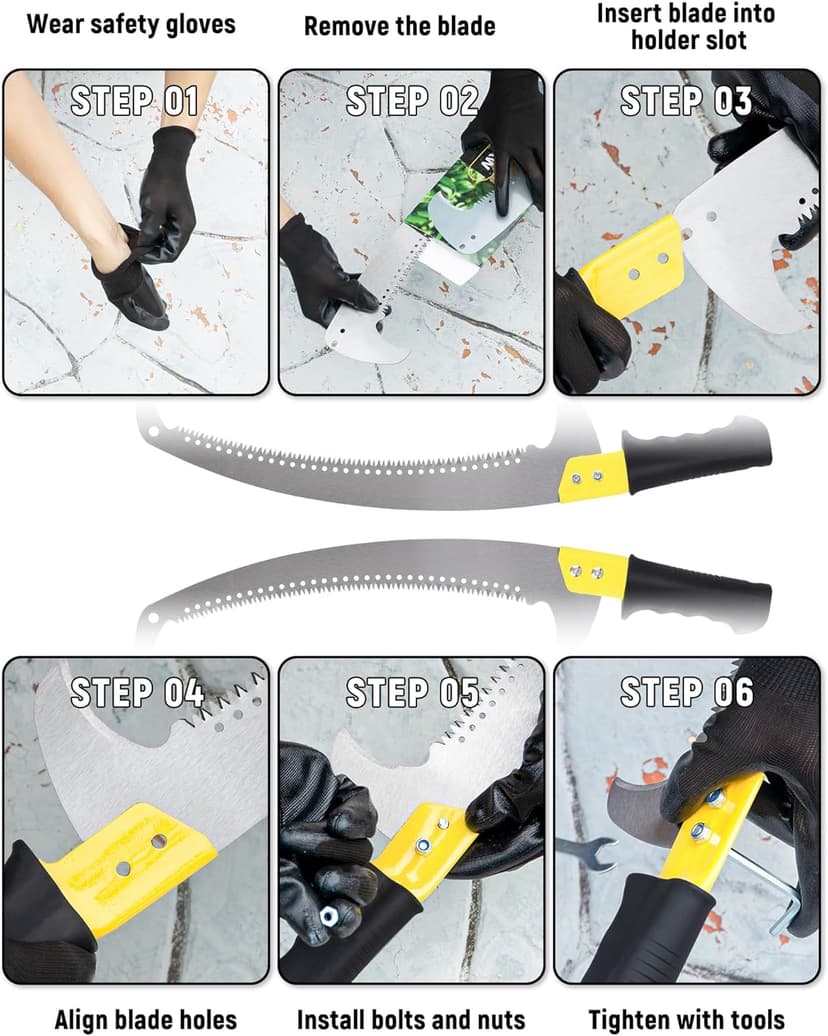 Wear safety gloves

Remove the blade

Insert blade into holder slot

STEP 01

STEP 02

STEP 03

STEP 04

STEP 05

STEP 06

Align blade holes

Install bolts and nuts

Tighten with tools