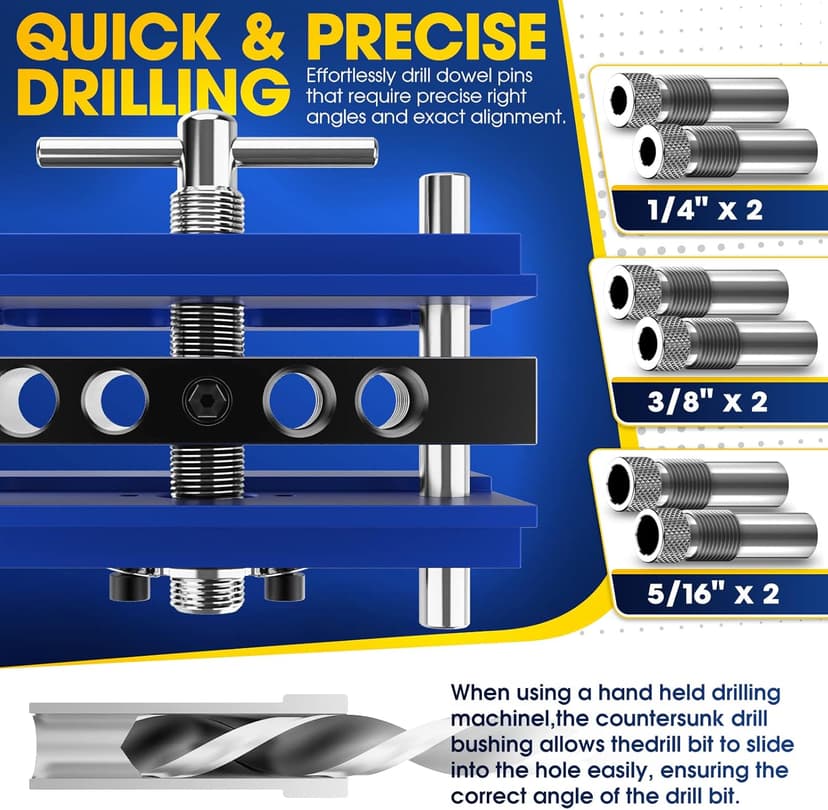 QUICK & PRECISE DRILLING

Effortlessly drill dowel pins that require precise right angles and exact alignment.

1/4" x 2

3/8" x 2

5/16" x 2

When using a hand held drilling machinel,the countersunk drill bushing allows thedrill bit to slide into the hole easily, ensuring the correct angle of the drill bit.