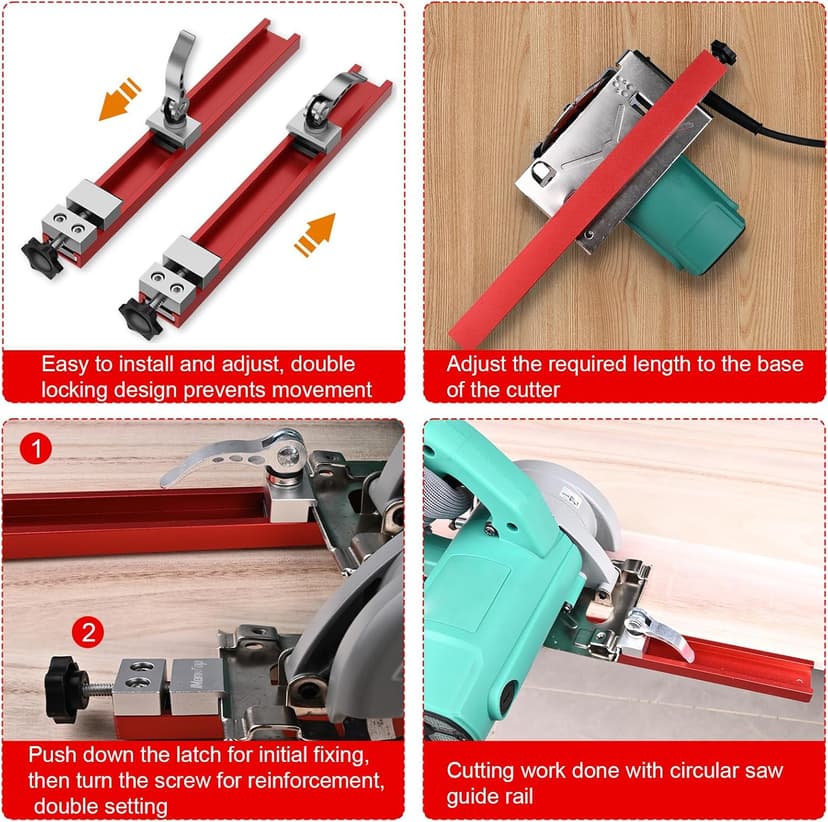 Easy to install and adjust, double locking design prevents movement

Adjust the required length to the base of the cutter

1

2

Push down the latch for initial fixing, then turn the screw for reinforcement, double setting

Cutting work done with circular saw guide rail