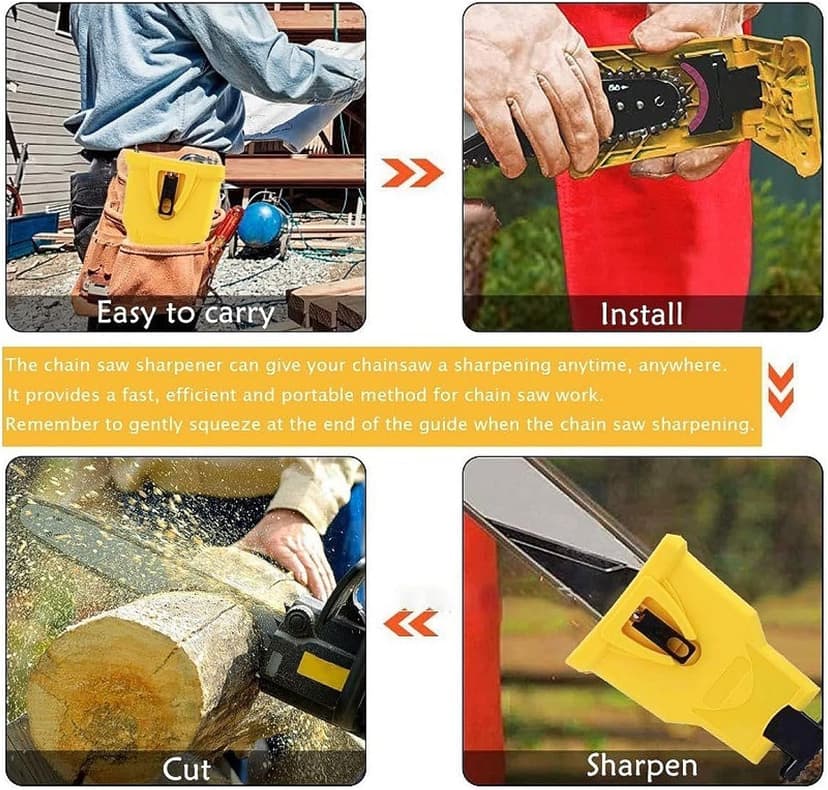 Easy to carry

Install

The chain saw sharpener can give your chainsaw a sharpening anytime, anywhere.
It provides a fast, efficient and portable method for chain saw work.
Remember to gently squeeze at the end of the guide when the chain saw sharpening.

Cut

Sharpen