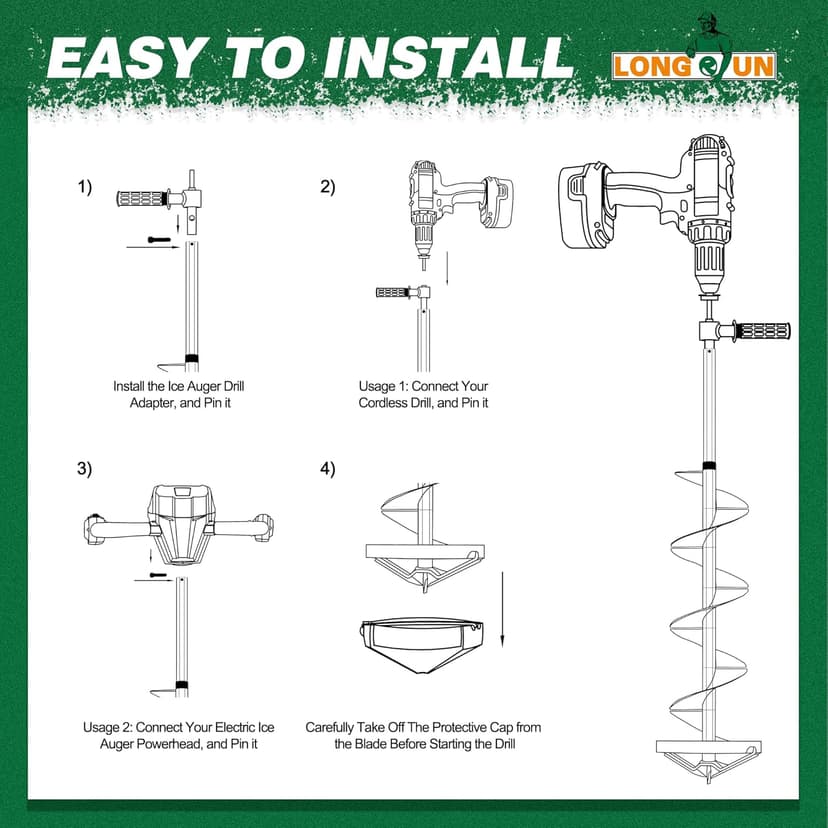 EASY TO INSTALL

LONG RUN

1)

Install the Ice Auger Drill Adapter, and Pin it

2)

Usage 1: Connect Your Cordless Drill, and Pin it

3)

Usage 2: Connect Your Electric Ice Auger Powerhead, and Pin it

4)

Carefully Take Off The Protective Cap from the Blade Before Starting the Drill