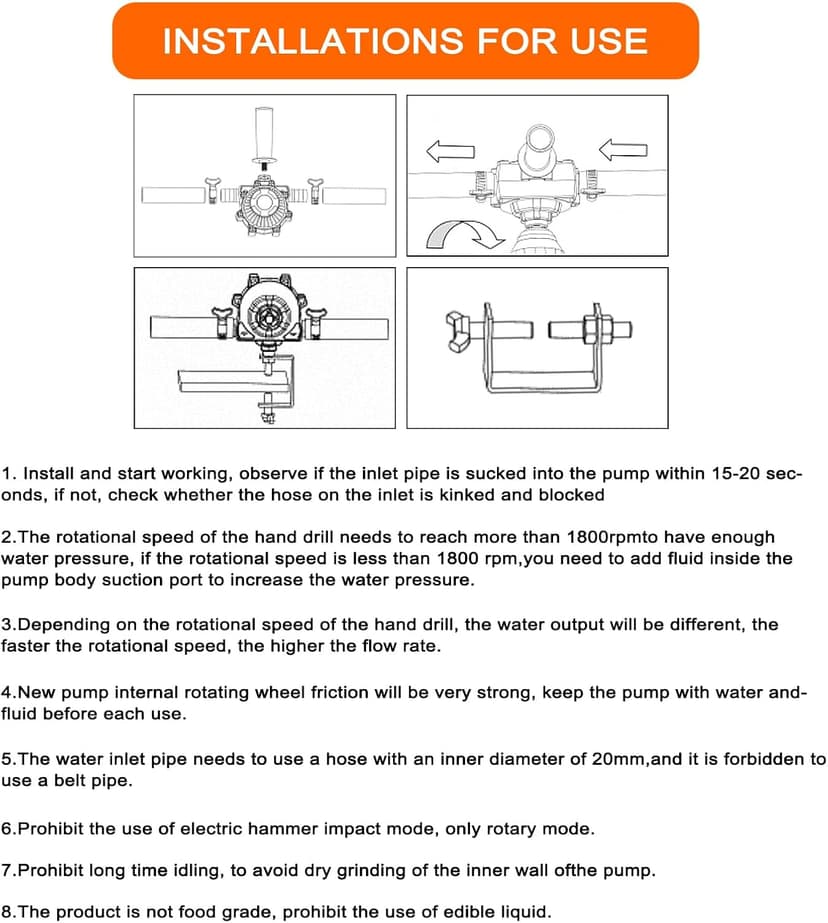 INSTALLATIONS FOR USE

1. Install and start working, observe if the inlet pipe is sucked into the pump within 15-20 seconds, if not, check whether the hose on the inlet is kinked and blocked

2.The rotational speed of the hand drill needs to reach more than 1800rpmto have enough water pressure, if the rotational speed is less than 1800 rpm,you need to add fluid inside the pump body suction port to increase the water pressure.

3.Depending on the rotational speed of the hand drill, the water output will be different, the faster the rotational speed, the higher the flow rate.

4.New pump internal rotating wheel friction will be very strong, keep the pump with water and-fluid before each use.

5.The water inlet pipe needs to use a hose with an inner diameter of 20mm,and it is forbidden to use a belt pipe.

6.Prohibit the use of electric hammer impact mode, only rotary mode.

7.Prohibit long time idling, to avoid dry grinding of the inner wall ofthe pump.

8.The product is not food grade, prohibit the use of edible liquid.