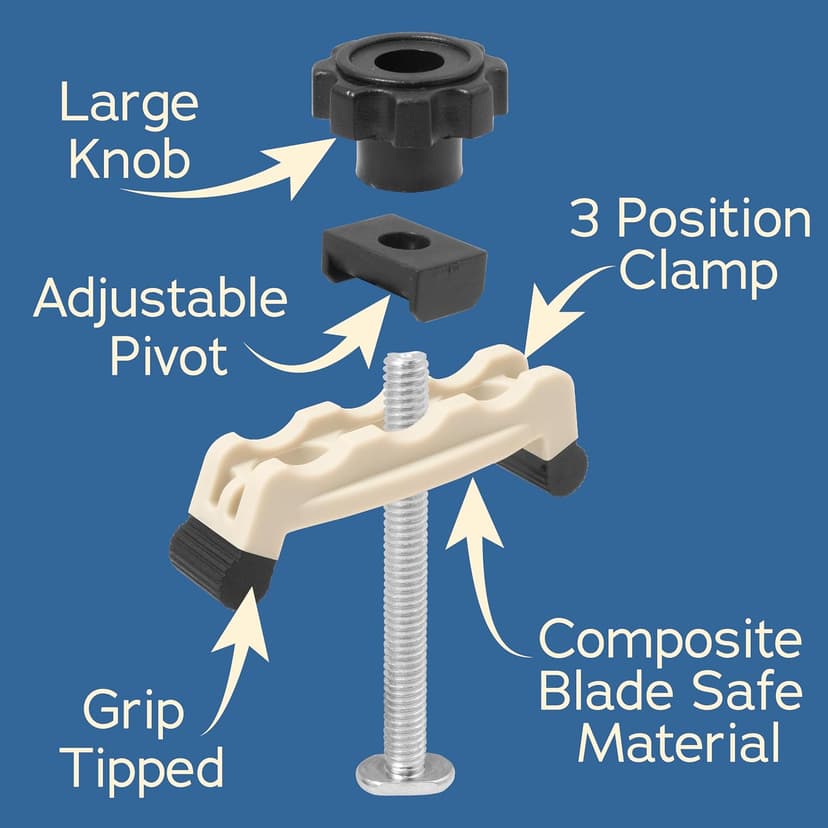 Large Knob

3 Position Clamp

Adjustable Pivot

Composite Blade Safe Material

Grip Tipped