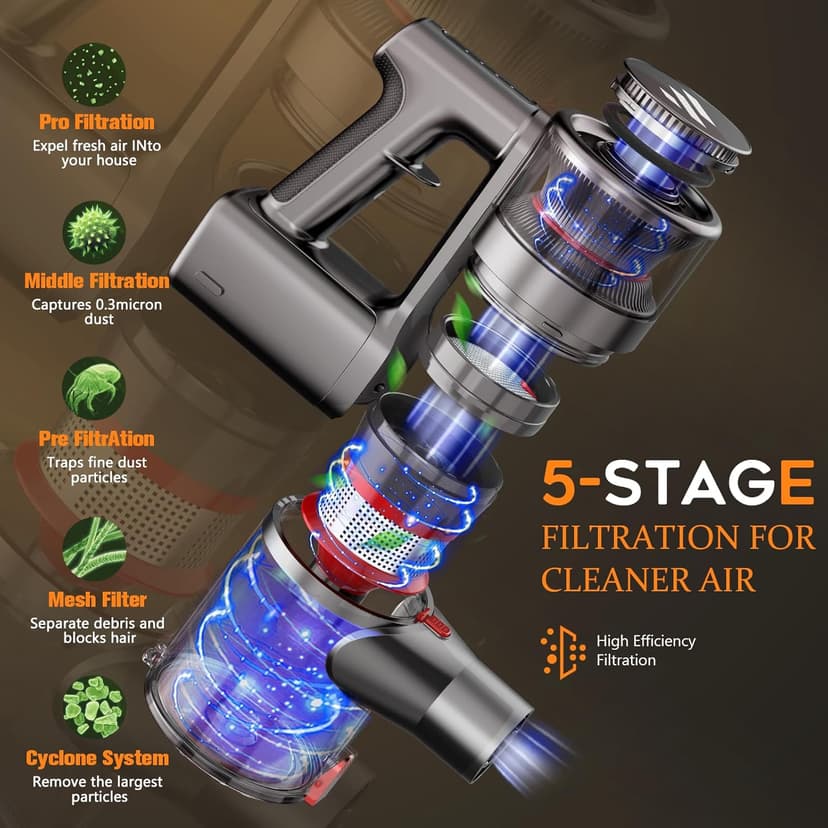 Pro Filtration
Expel fresh air INto your house

Middle Filtration
Captures 0.3micron dust

Pre FiltrAtion
Traps fine dust particles

Mesh Filter
Separate debris and blocks hair

Cyclone System
Remove the largest particles

5-STAGE
FILTRATION FOR CLEANER AIR

High Efficiency Filtration