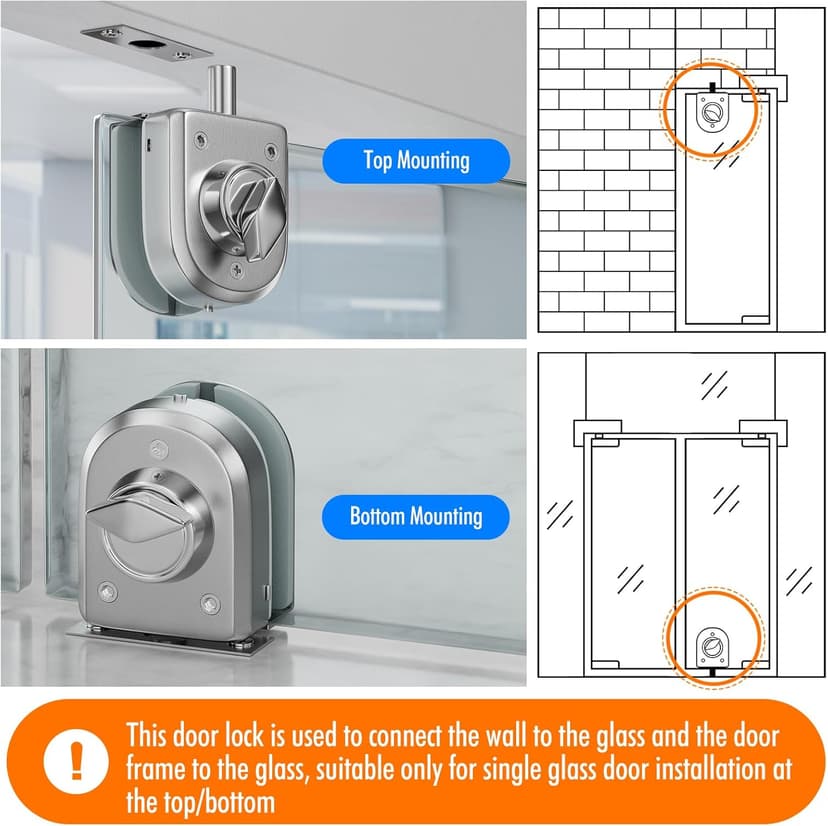 Top Mounting

Bottom Mounting

!

This door lock is used to connect the wall to the glass and the door frame to the glass, suitable only for single glass door installation at the top/bottom