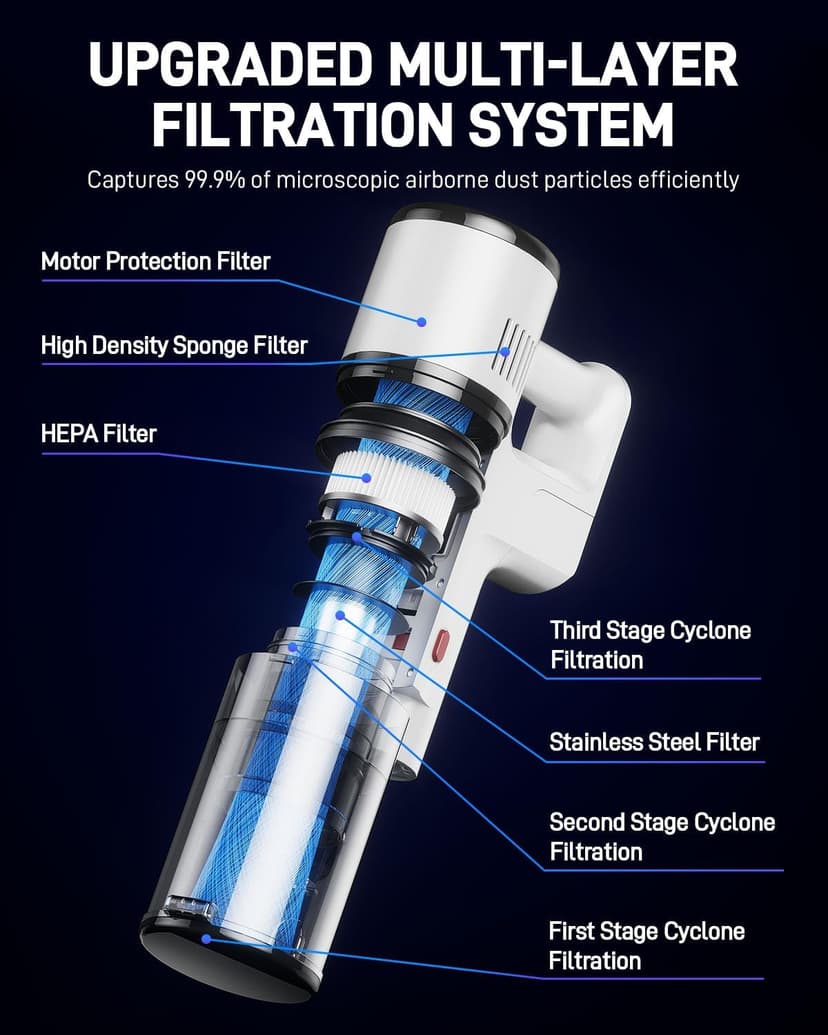 UPGRADED MULTI-LAYER FILTRATION SYSTEM

Captures 99.9% of microscopic airborne dust particles efficiently

Motor Protection Filter

High Density Sponge Filter

HEPA Filter

Third Stage Cyclone Filtration

Stainless Steel Filter

Second Stage Cyclone Filtration

First Stage Cyclone Filtration