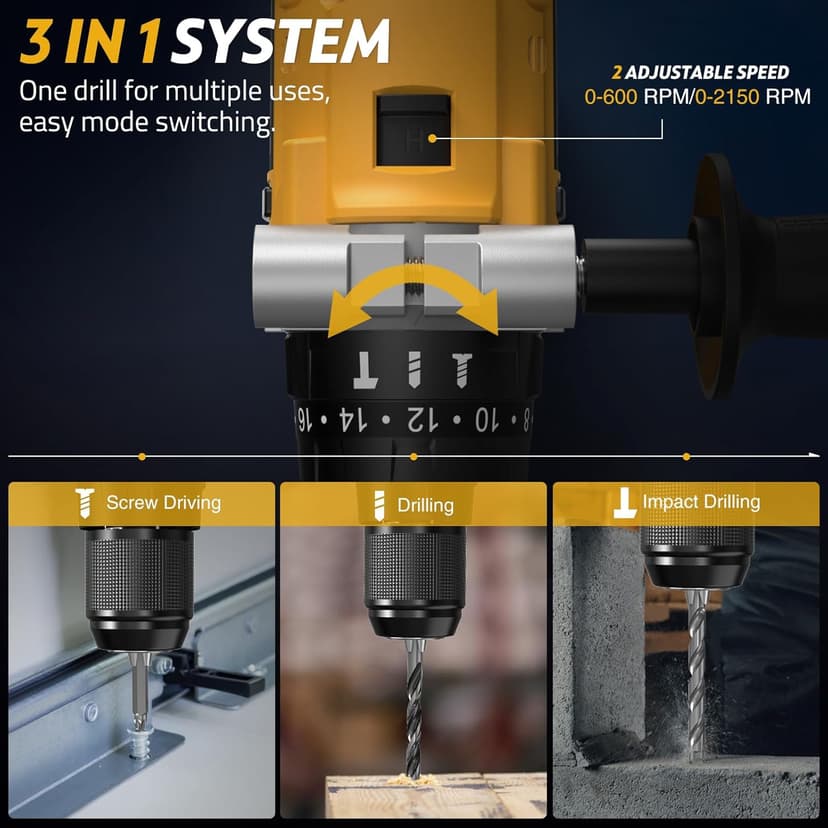 3 IN 1 SYSTEM

One drill for multiple uses, easy mode switching.

2 ADJUSTABLE SPEED
0-600 RPM/0-2150 RPM

H

16 • 14 • 12 • 10 • 8

Screw Driving

Drilling

Impact Drilling