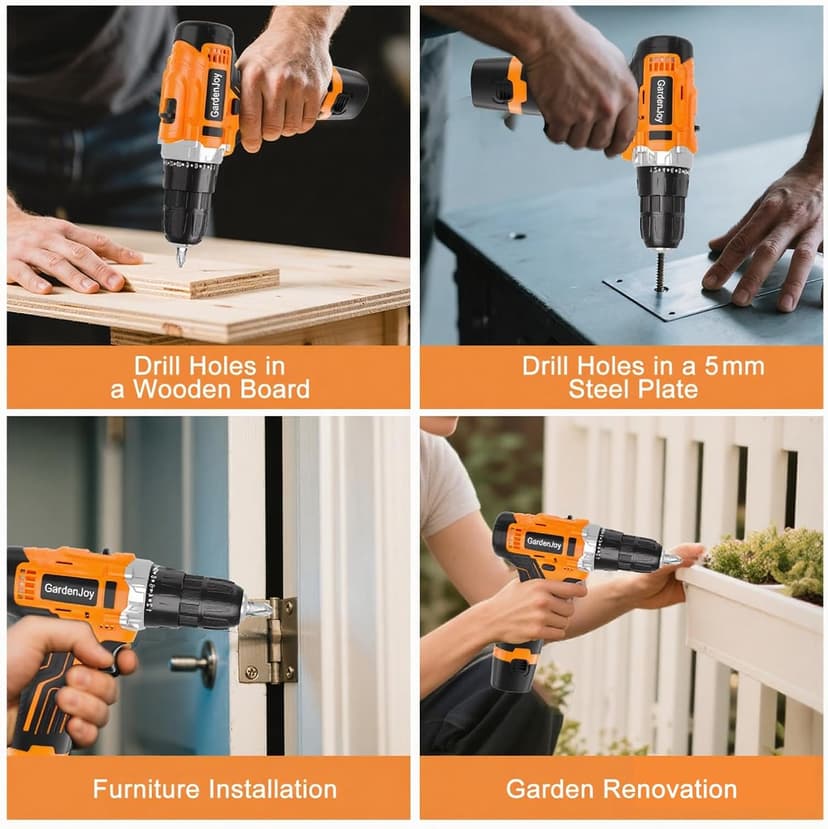 GardenJoy

Drill Holes in a Wooden Board

GardenJoy

Drill Holes in a 5mm Steel Plate

GardenJoy

Furniture Installation

GardenJoy

Garden Renovation