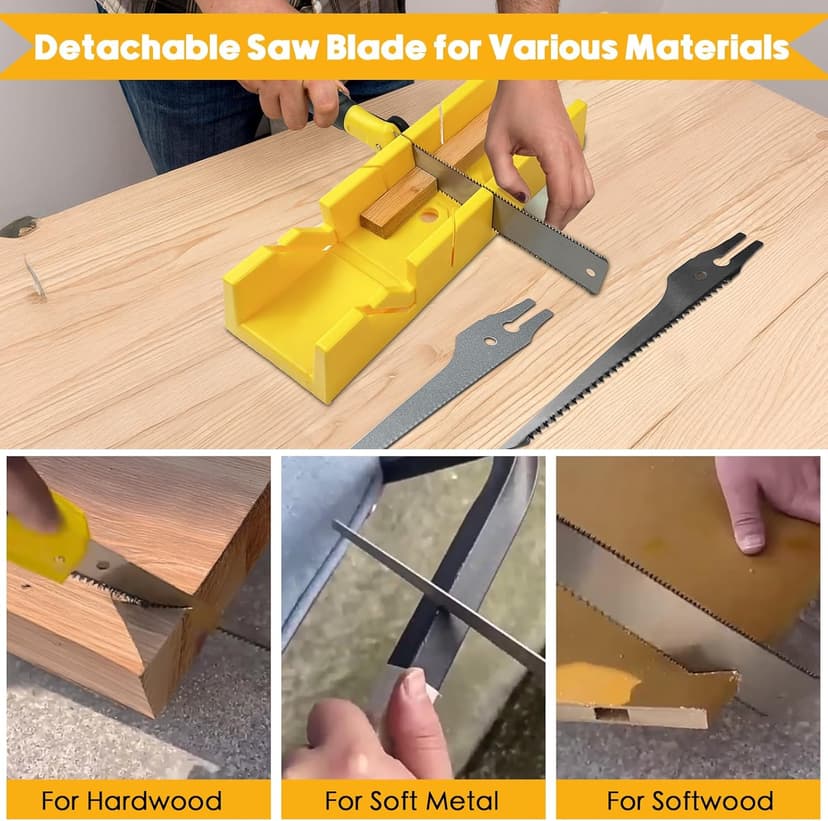 Detachable Saw Blade for Various Materials

For Hardwood

For Soft Metal

For Softwood